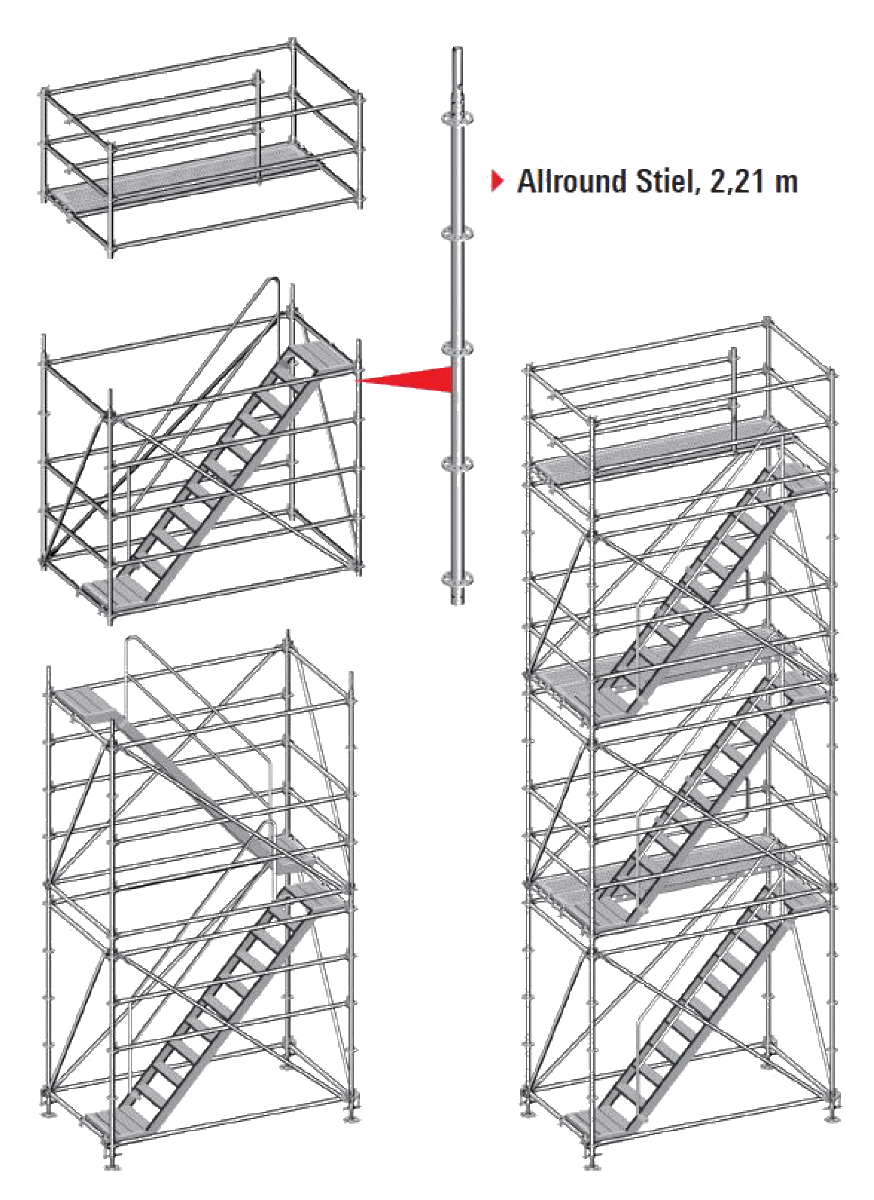 Allround Stiel, 2,21 m